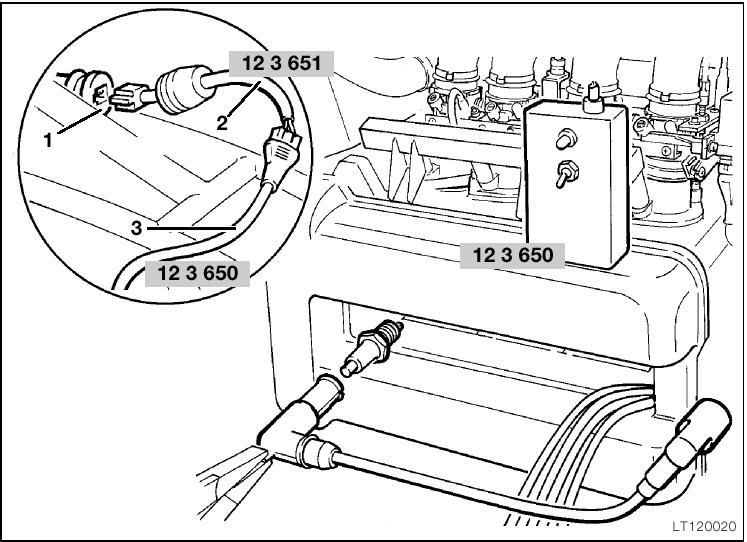 12 3 651
1
2
3
12 3 650
12 3 650
LT120020