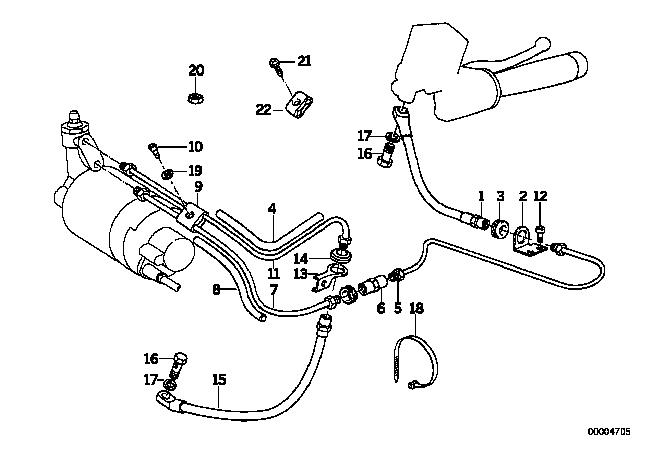 20
21
22
10
19
9
17
16
1
3
2
12
4
14
11
13
8
7
6
5
18
16
17
15
00004705